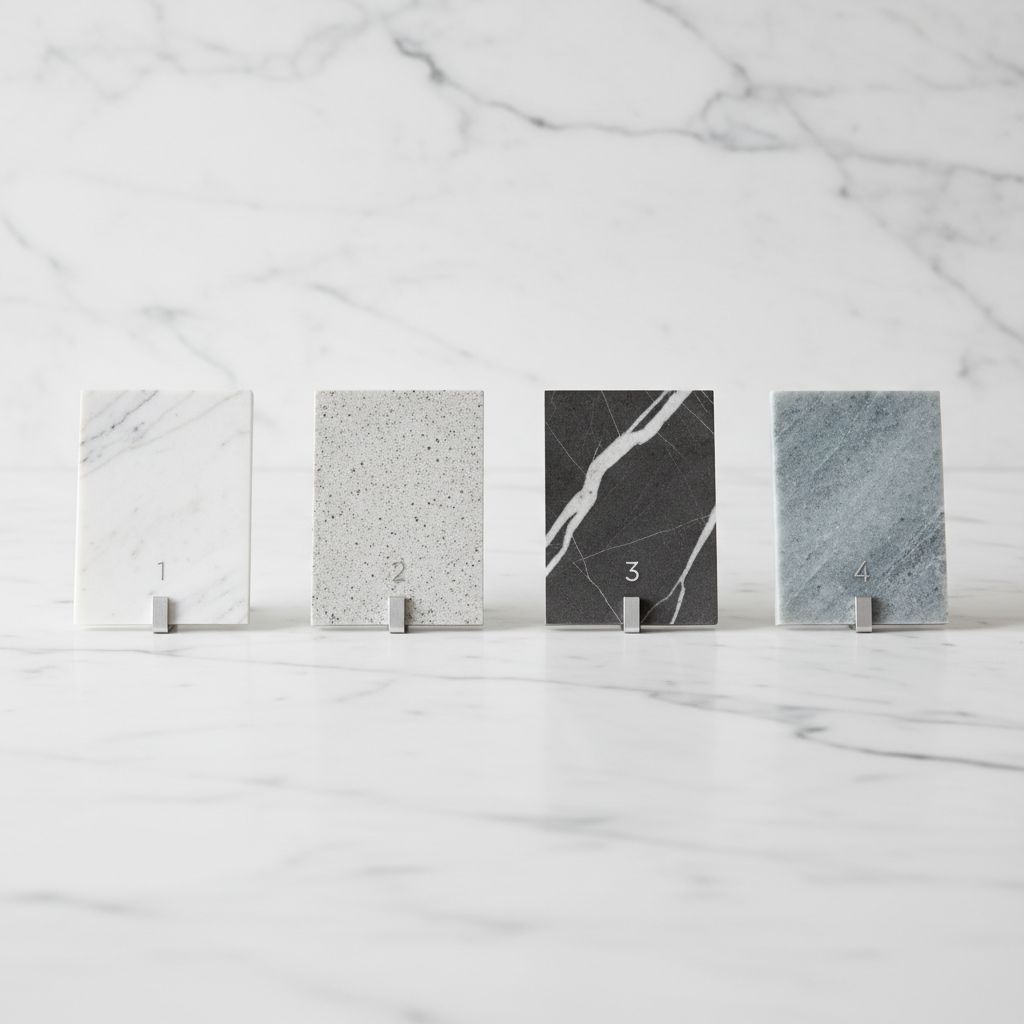 1

2

3

4